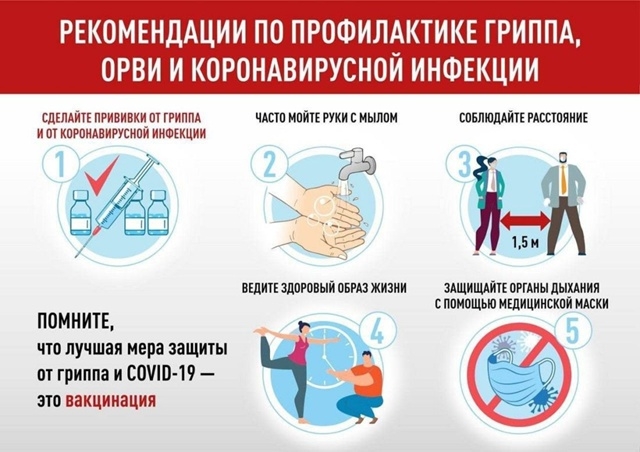 РЕКОМЕНДАЦИИ ПО ПРОФИЛАКТИКЕ ГРИППА, ОРВИ И КОРОНАВИРУСНОЙ ИНФЕКЦИИ

СДЕЛАЙТЕ ПРИВИВКИ ОТ ГРИППА И ОТ КОРОНАВИРУСНОЙ ИНФЕКЦИИ

1

ЧАСТО МОЙТЕ РУКИ С МЫЛОМ

2

СОБЛЮДАЙТЕ РАССТОЯНИЕ

3

1,5 м

ВЕДИТЕ ЗДОРОВЫЙ ОБРАЗ ЖИЗНИ

4

ЗАЩИЩАЙТЕ ОРГАНЫ ДЫХАНИЯ С ПОМОЩЬЮ МЕДИЦИНСКОЙ МАСКИ

5

ПОМНИТЕ,
что лучшая мера защиты от гриппа и COVID-19 — это вакцинация